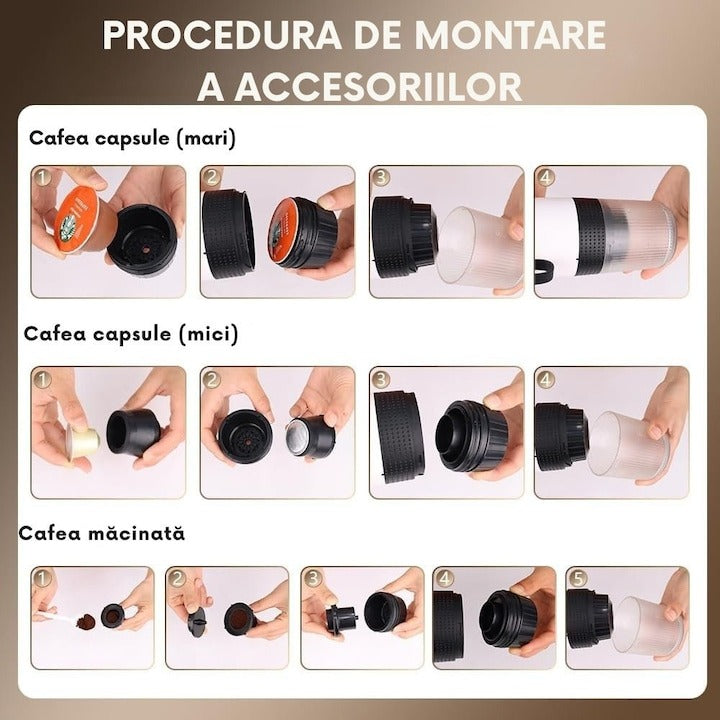 PROCEDURA DE MONTARE A ACCESORIILOR

Cafea capsule (mari)

1 2 3 4

Cafea capsule (mici)

1 2 3 4

Cafea măcinată

1 2 3 4 5